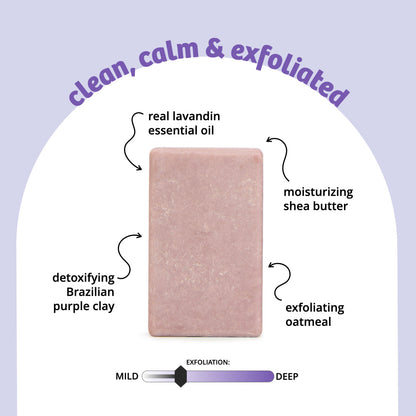 clean, calm & exfoliated

real lavandin essential oil

moisturizing shea butter

detoxifying Brazilian purple clay

exfoliating oatmeal

EXFOLIATION:

MILD

DEEP