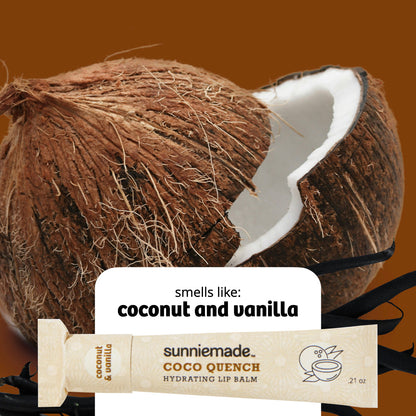 smells like:
coconut and vanilla

coconut & vanilla

sunniemade™
COCO QUENCH
HYDRATING LIP BALM

.21 oz