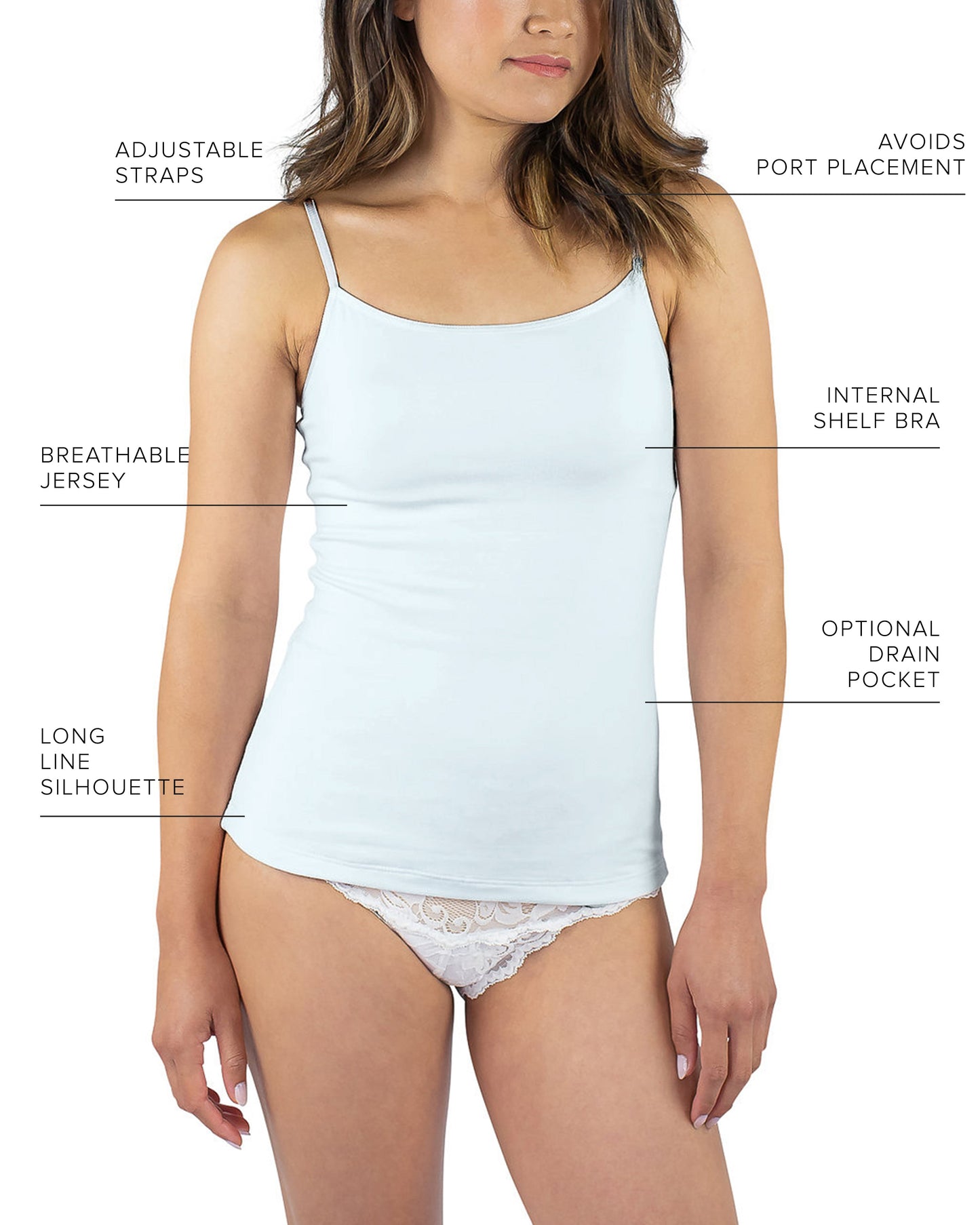 ADJUSTABLE STRAPS

AVOIDS PORT PLACEMENT

INTERNAL SHELF BRA

BREATHABLE JERSEY

OPTIONAL DRAIN POCKET

LONG LINE SILHOUETTE