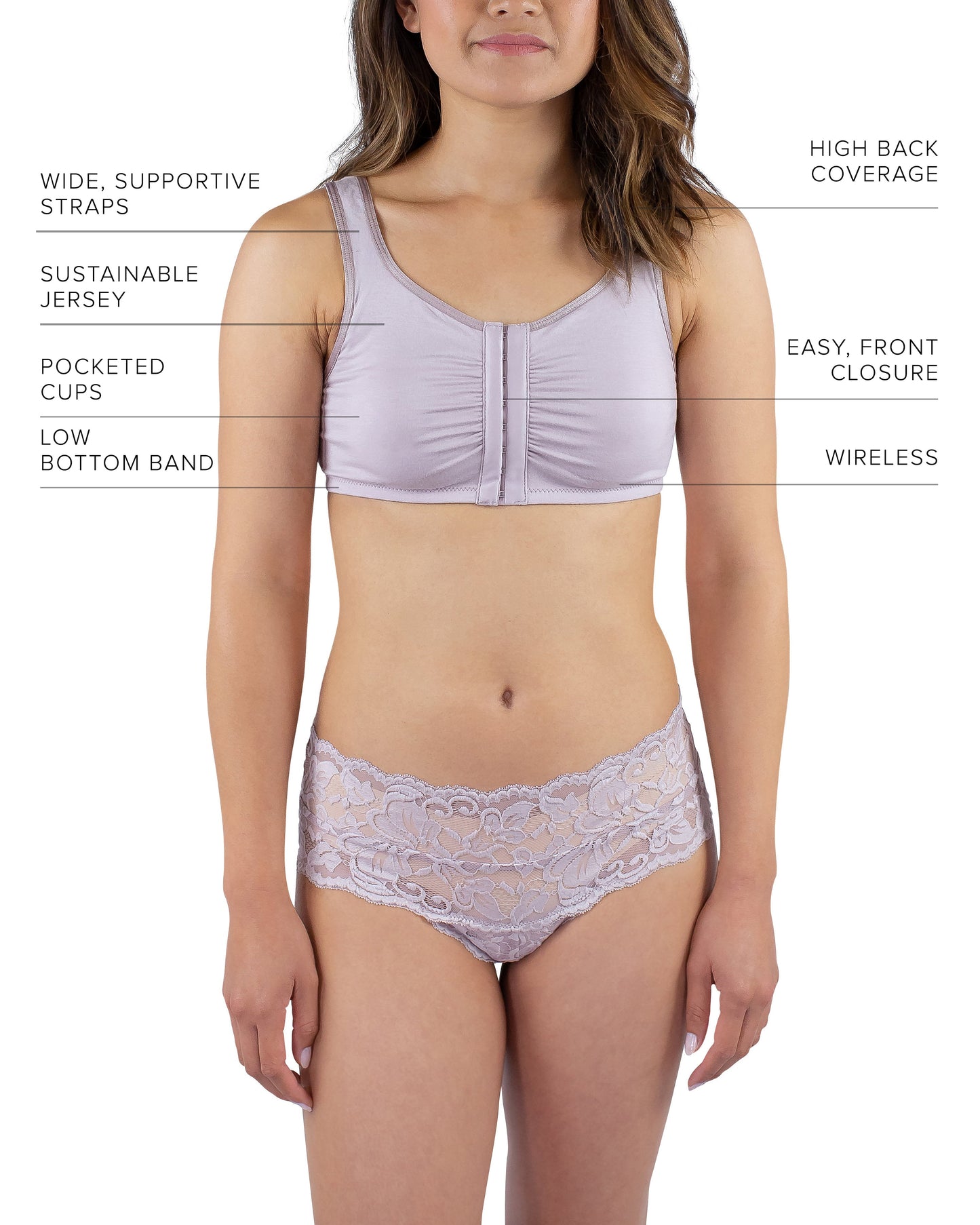 WIDE, SUPPORTIVE STRAPS

SUSTAINABLE JERSEY

POCKETED CUPS

LOW BOTTOM BAND

HIGH BACK COVERAGE

EASY, FRONT CLOSURE

WIRELESS